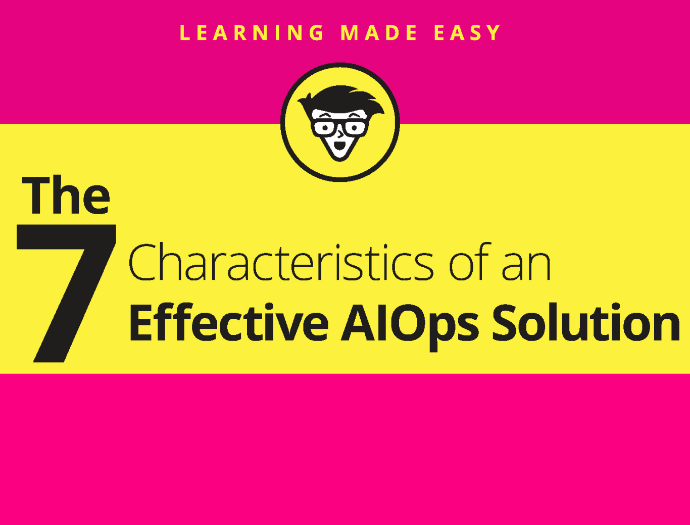 LEARNING MADE EASY

The 7 Characteristics of an Effective AIOps Solution